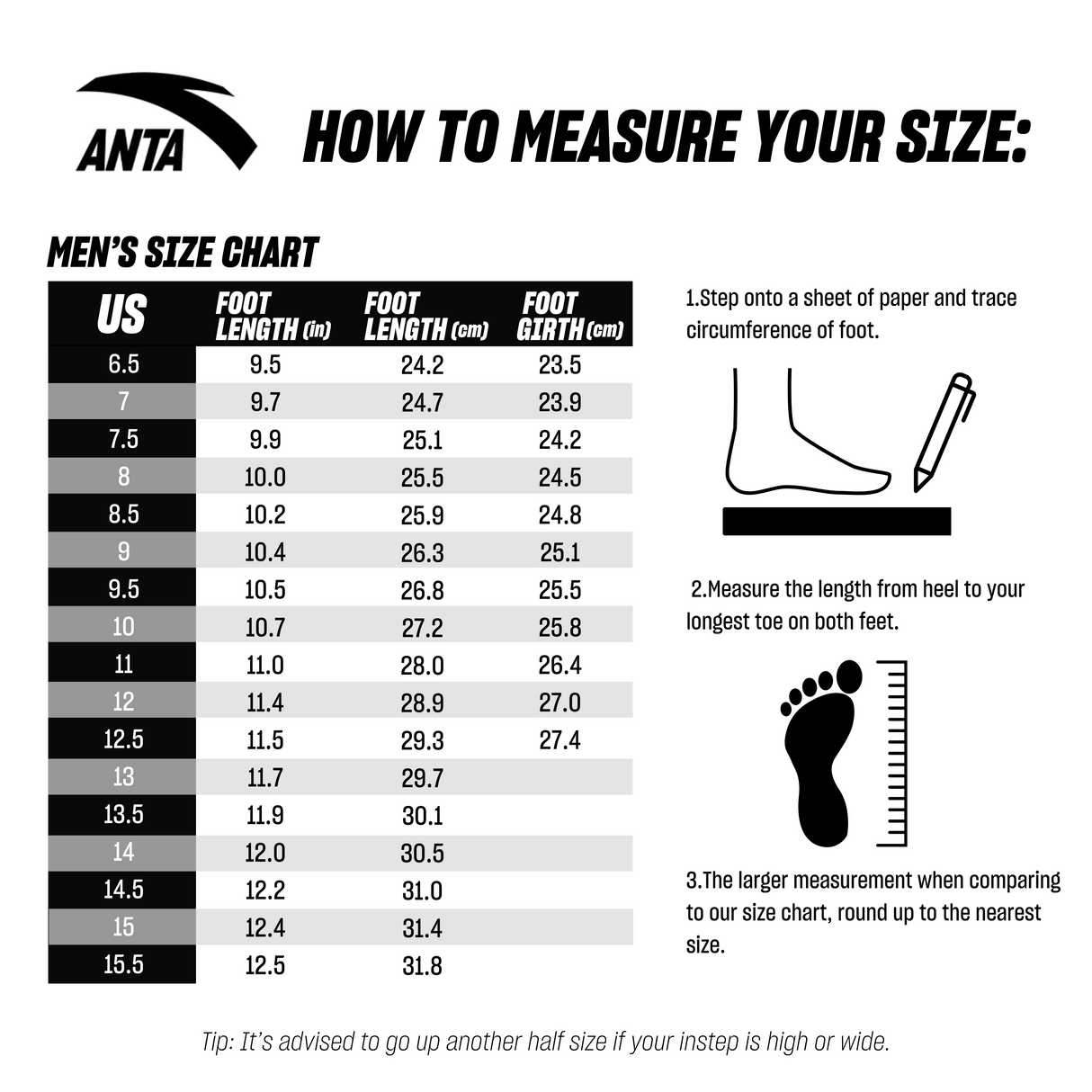 ANTA

HOW TO MEASURE YOUR SIZE:

MEN'S SIZE CHART

| US | FOOT LENGTH (in) | FOOT LENGTH (cm) | FOOT GIRTH (cm) |
|---|---|---|---|
| 6.5 | 9.5 | 24.2 | 23.5 |
| 7 | 9.7 | 24.7 | 23.9 |
| 7.5 | 9.9 | 25.1 | 24.2 |
| 8 | 10.0 | 25.5 | 24.5 |
| 8.5 | 10.2 | 25.9 | 24.8 |
| 9 | 10.4 | 26.3 | 25.1 |
| 9.5 | 10.5 | 26.8 | 25.5 |
| 10 | 10.7 | 27.2 | 25.8 |
| 11 | 11.0 | 28.0 | 26.4 |
| 12 | 11.4 | 28.9 | 27.0 |
| 12.5 | 11.5 | 29.3 | 27.4 |
| 13 | 11.7 | 29.7 | |
| 13.5 | 11.9 | 30.1 | |
| 14 | 12.0 | 30.5 | |
| 14.5 | 12.2 | 31.0 | |
| 15 | 12.4 | 31.4 | |
| 15.5 | 12.5 | 31.8 | |

1.Step onto a sheet of paper and trace circumference of foot.

2.Measure the length from heel to your longest toe on both feet.

3.The larger measurement when comparing to our size chart, round up to the nearest size.

Tip: It's advised to go up another half size if your instep is high or wide.